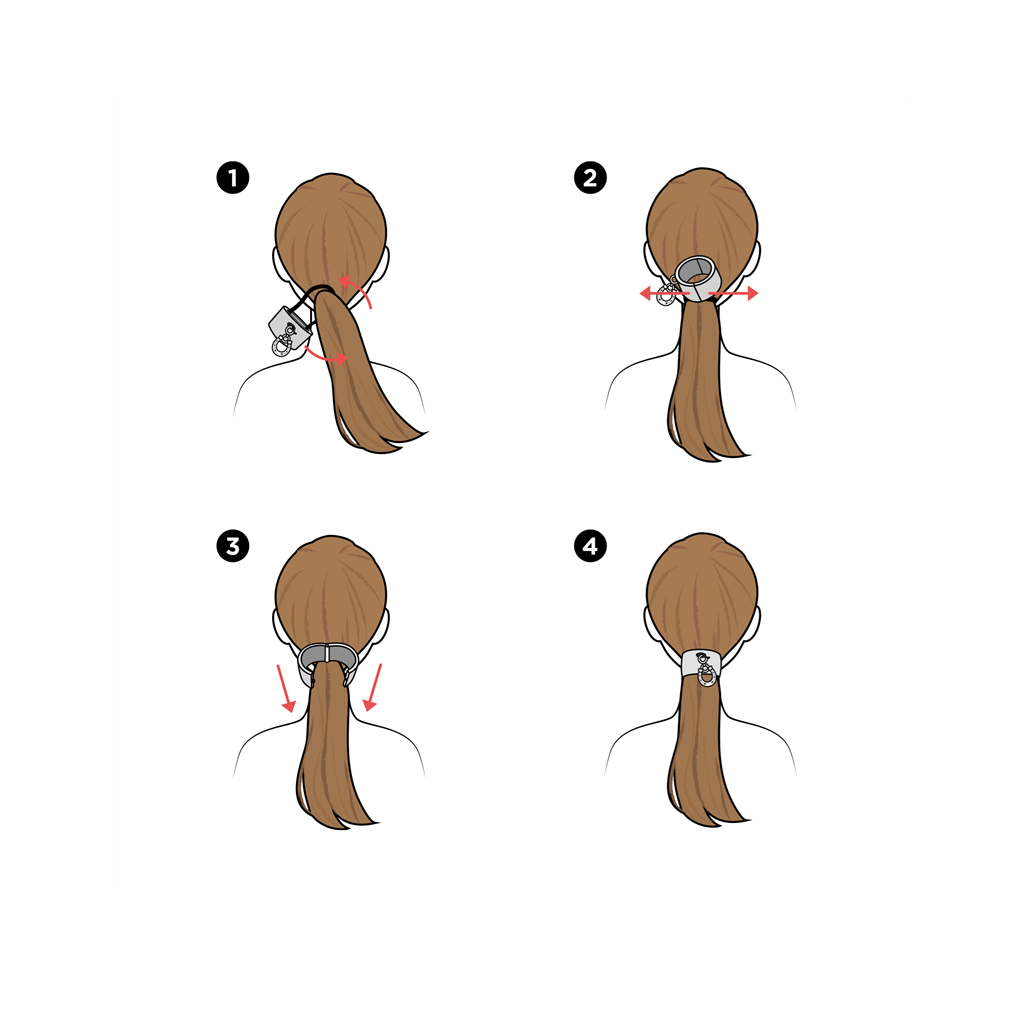 1

2

3

4